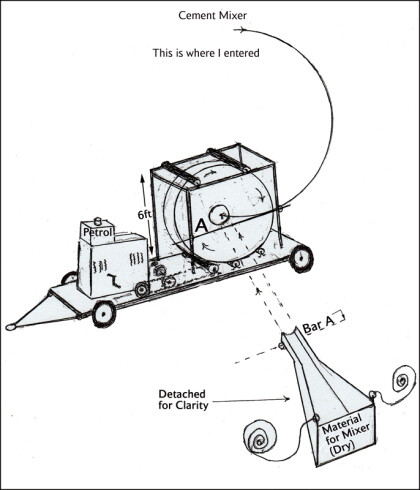 Cement Mixer

This is where I entered

6ft

Petrol

A

Bar A

Detached for Clarity

Material for Mixer (Dry)