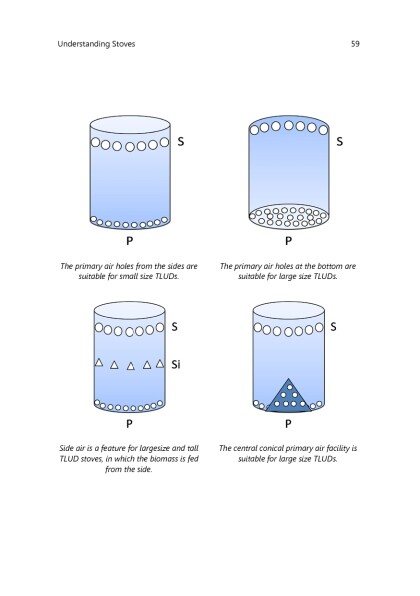 Understanding Stoves

59

S

P

The primary air holes from the sides are suitable for small size TLUDs.

S

P

The primary air holes at the bottom are suitable for large size TLUDs.

S

Si

P

Side air is a feature for largesize and tall TLUD stoves, in which the biomass is fed from the side.

S

P

The central conical primary air facility is suitable for large size TLUDs.