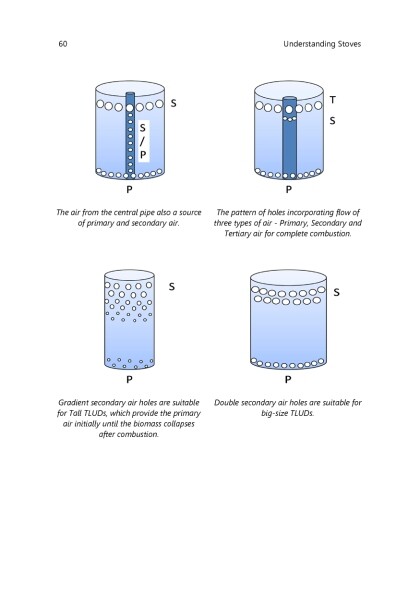 60

Understanding Stoves

S

S
/
P

P

The air from the central pipe also a source of primary and secondary air.

T

S

P

The pattern of holes incorporating flow of three types of air - Primary, Secondary and Tertiary air for complete combustion.

S

P

Gradient secondary air holes are suitable for Tall TLUDs, which provide the primary air initially until the biomass collapses after combustion.

S

P

Double secondary air holes are suitable for big-size TLUDs.