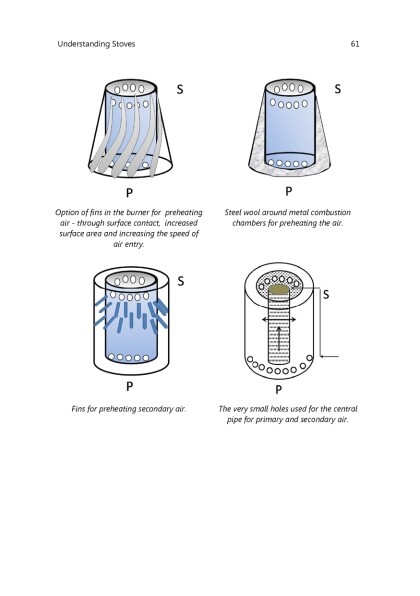 Understanding Stoves

61

S

P

Option of fins in the burner for preheating air - through surface contact, increased surface area and increasing the speed of air entry.

S

P

Steel wool around metal combustion chambers for preheating the air.

S

P

Fins for preheating secondary air.

S

P

The very small holes used for the central pipe for primary and secondary air.