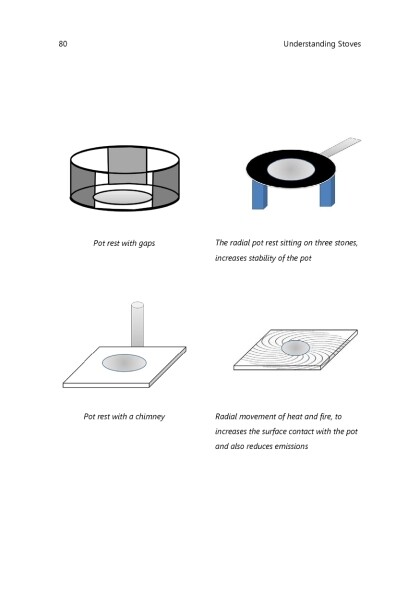 80 Understanding Stoves

Pot rest with gaps

The radial pot rest sitting on three stones, increases stability of the pot

Pot rest with a chimney

Radial movement of heat and fire, to increases the surface contact with the pot and also reduces emissions