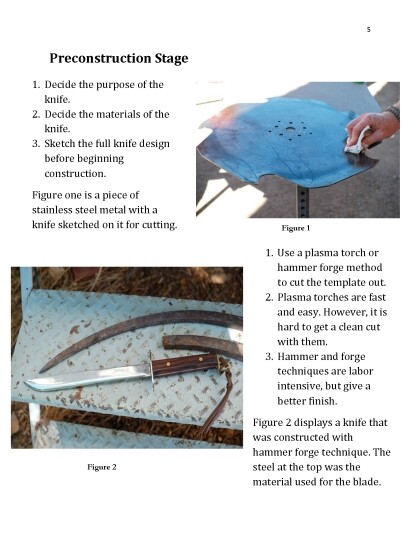 5

Preconstruction Stage

1. Decide the purpose of the knife.
2. Decide the materials of the knife.
3. Sketch the full knife design before beginning construction.

Figure one is a piece of stainless steel metal with a knife sketched on it for cutting.

Figure 1

1. Use a plasma torch or hammer forge method to cut the template out.
2. Plasma torches are fast and easy. However, it is hard to get a clean cut with them.
3. Hammer and forge techniques are labor intensive, but give a better finish.

Figure 2 displays a knife that was constructed with hammer forge technique. The steel at the top was the material used for the blade.

Figure 2