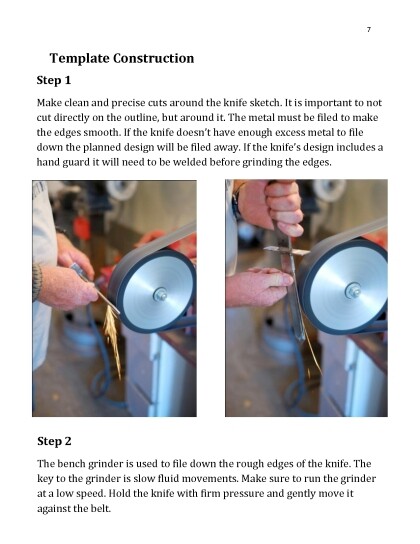 7

Template Construction

Step 1

Make clean and precise cuts around the knife sketch. It is important to not cut directly on the outline, but around it. The metal must be filed to make the edges smooth. If the knife doesn't have enough excess metal to file down the planned design will be filed away. If the knife's design includes a hand guard it will need to be welded before grinding the edges.

Step 2

The bench grinder is used to file down the rough edges of the knife. The key to the grinder is slow fluid movements. Make sure to run the grinder at a low speed. Hold the knife with firm pressure and gently move it against the belt.