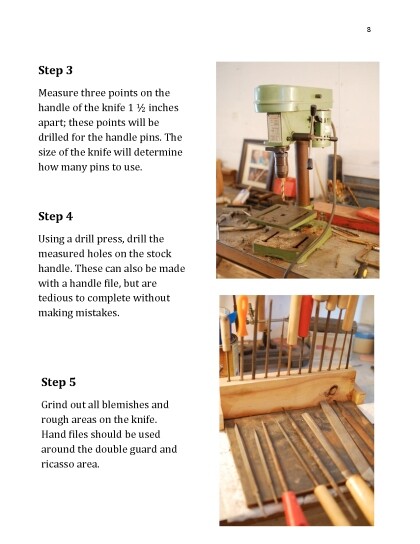 8

Step 3

Measure three points on the handle of the knife 1 ½ inches apart; these points will be drilled for the handle pins. The size of the knife will determine how many pins to use.

Step 4

Using a drill press, drill the measured holes on the stock handle. These can also be made with a handle file, but are tedious to complete without making mistakes.

Step 5

Grind out all blemishes and rough areas on the knife. Hand files should be used around the double guard and ricasso area.